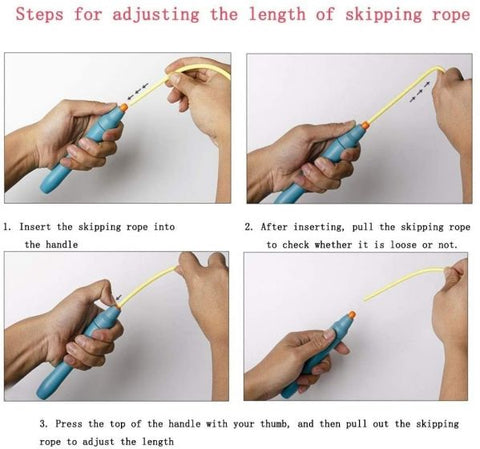 Steps for adjusting the length of skipping rope

1. Insert the skipping rope into the handle

2. After inserting, pull the skipping rope to check whether it is loose or not.

3. Press the top of the handle with your thumb, and then pull out the skipping rope to adjust the length