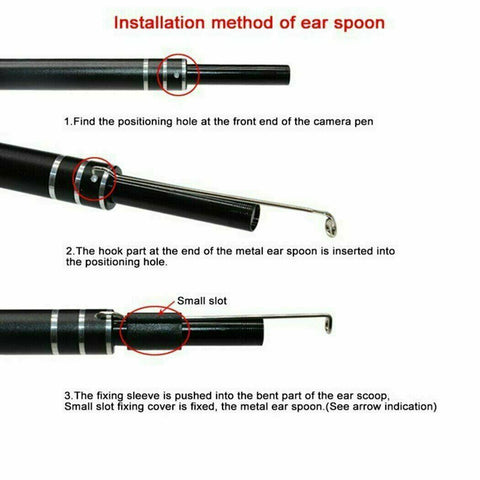 Installation method of ear spoon

1.Find the positioning hole at the front end of the camera pen

2.The hook part at the end of the metal ear spoon is inserted into the positioning hole.

Small slot

3.The fixing sleeve is pushed into the bent part of the ear scoop, Small slot fixing cover is fixed, the metal ear spoon.(See arrow indication)